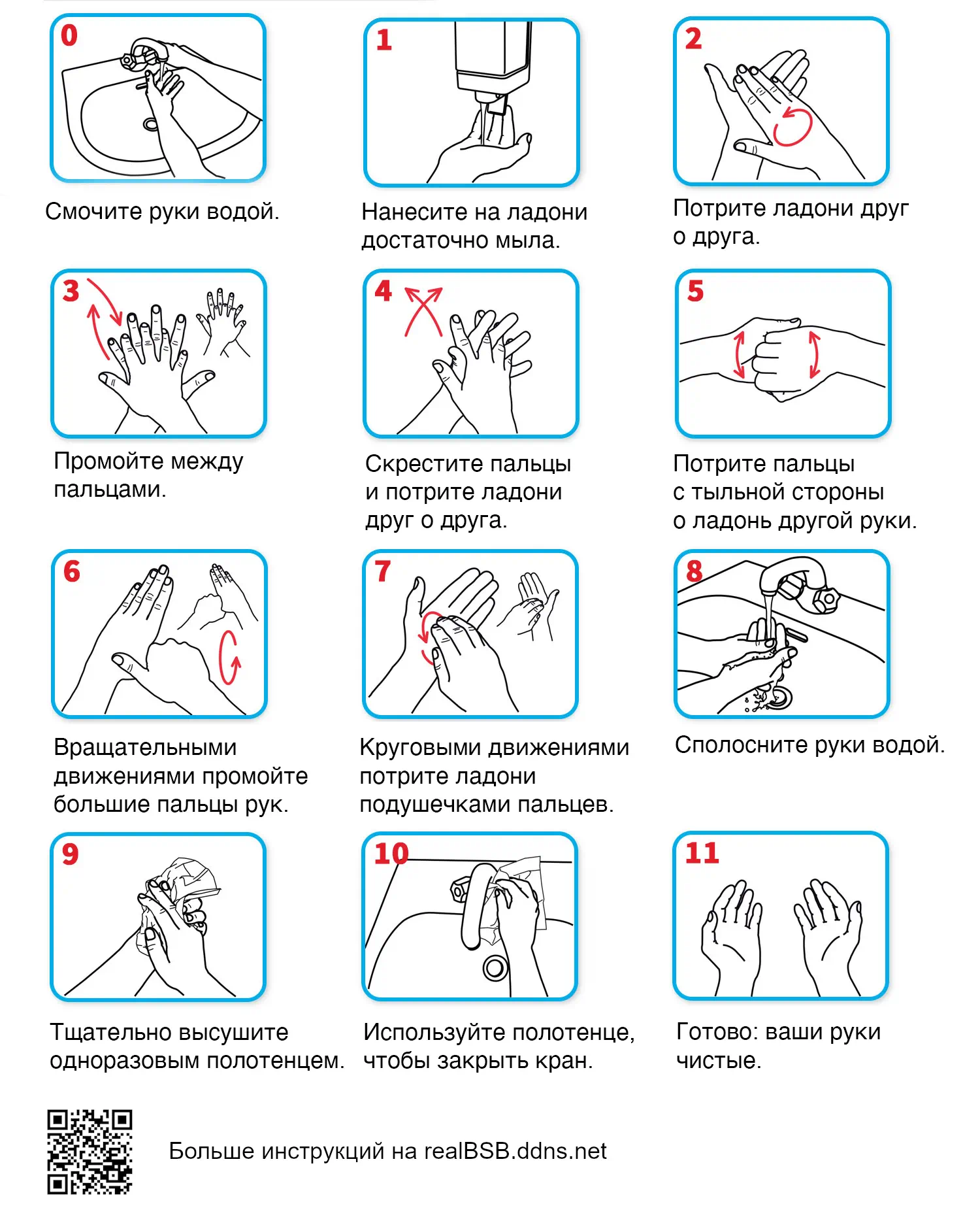 0

Смочите руки водой.

1

Нанесите на ладони достаточно мыла.

2

Потрите ладони друг о друга.

3

Промойте между пальцами.

4

Скрестите пальцы и потрите ладони друг о друга.

5

Потрите пальцы с тыльной стороны о ладонь другой руки.

6

Вращательными движениями промойте большие пальцы рук.

7

Круговыми движениями потрите ладони подушечками пальцев.

8

Сполосните руки водой.

9

Тщательно высушите одноразовым полотенцем.

10

Используйте полотенце, чтобы закрыть кран.

11

Готово: ваши руки чистые.

Больше инструкций на realBSB.ddns.net